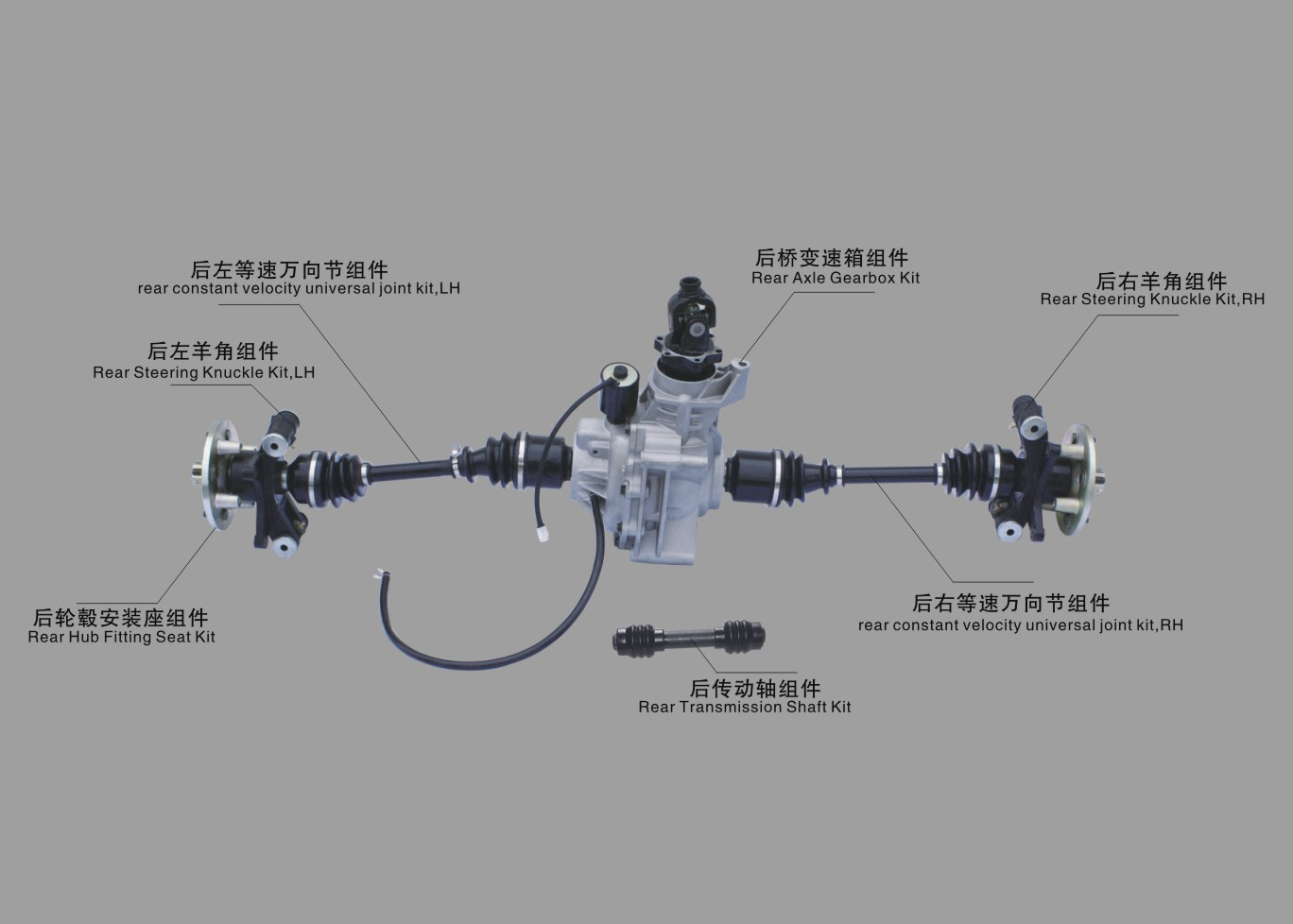 后左等速万向节组件
rear constant velocity universal joint kit,LH

后桥变速箱组件
Rear Axle Gearbox Kit

后右羊角组件
Rear Steering Knuckle Kit,RH

后左羊角组件
Rear Steering Knuckle Kit,LH

后轮毂安装座组件
Rear Hub Fitting Seat Kit

后右等速万向节组件
rear constant velocity universal joint kit,RH

后传动轴组件
Rear Transmission Shaft Kit